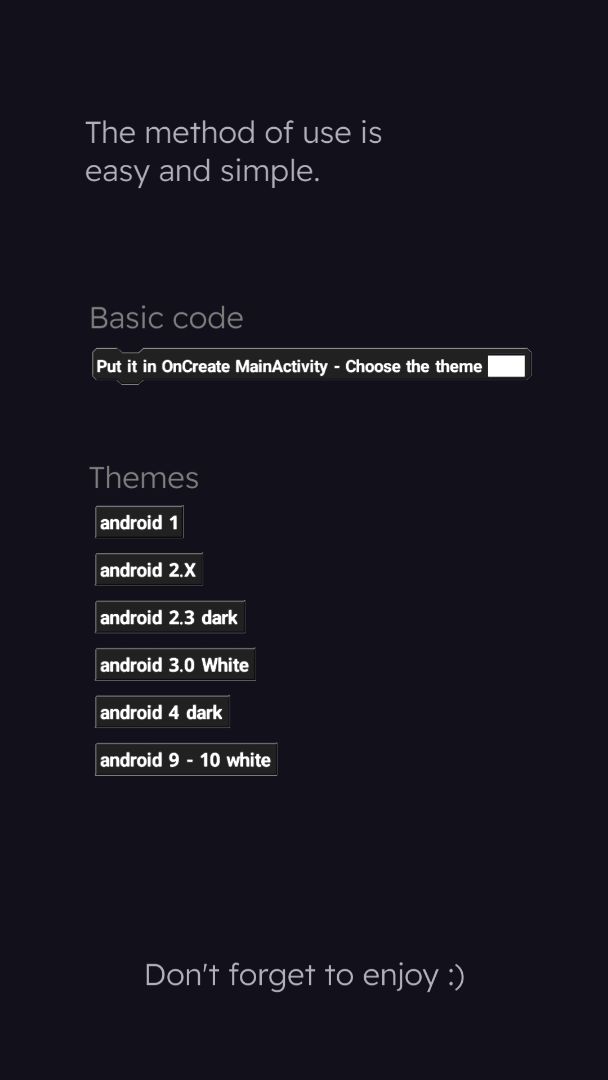 The method of use is easy and simple.

Basic code

Put it in OnCreate MainActivity - Choose the theme

Themes

android 1

android 2.X

android 2.3 dark

android 3.0 White

android 4 dark

android 9 - 10 white

Don't forget to enjoy :)